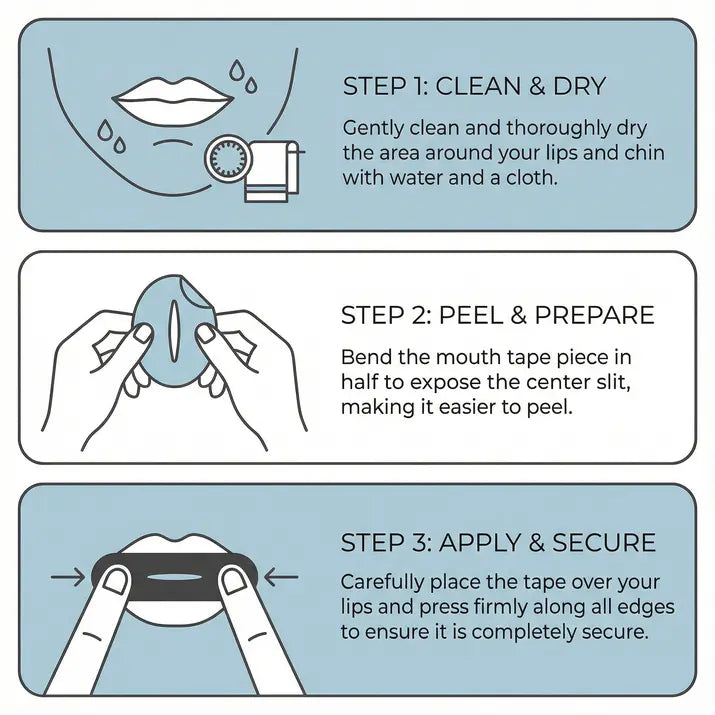 STEP 1: CLEAN & DRY

Gently clean and thoroughly dry the area around your lips and chin with water and a cloth.

STEP 2: PEEL & PREPARE

Bend the mouth tape piece in half to expose the center slit, making it easier to peel.

STEP 3: APPLY & SECURE

Carefully place the tape over your lips and press firmly along all edges to ensure it is completely secure.